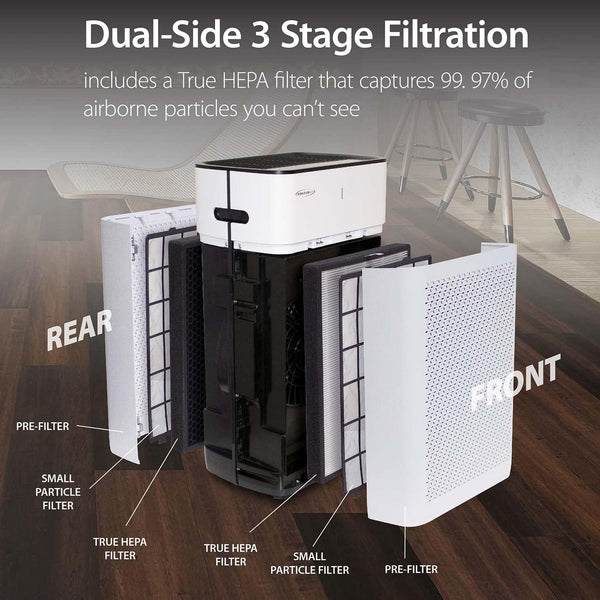 Dual-Side 3 Stage Filtration

includes a True HEPA filter that captures 99. 97% of airborne particles you can't see

REAR

FRONT

PRE-FILTER

SMALL PARTICLE FILTER

TRUE HEPA FILTER

TRUE HEPA FILTER

SMALL PARTICLE FILTER

PRE-FILTER